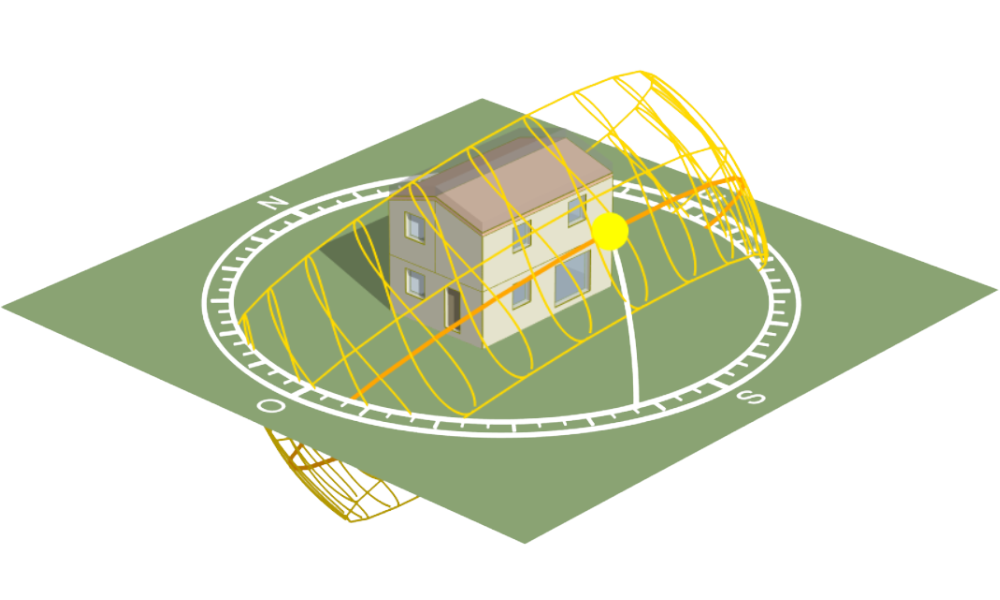 N
O
S